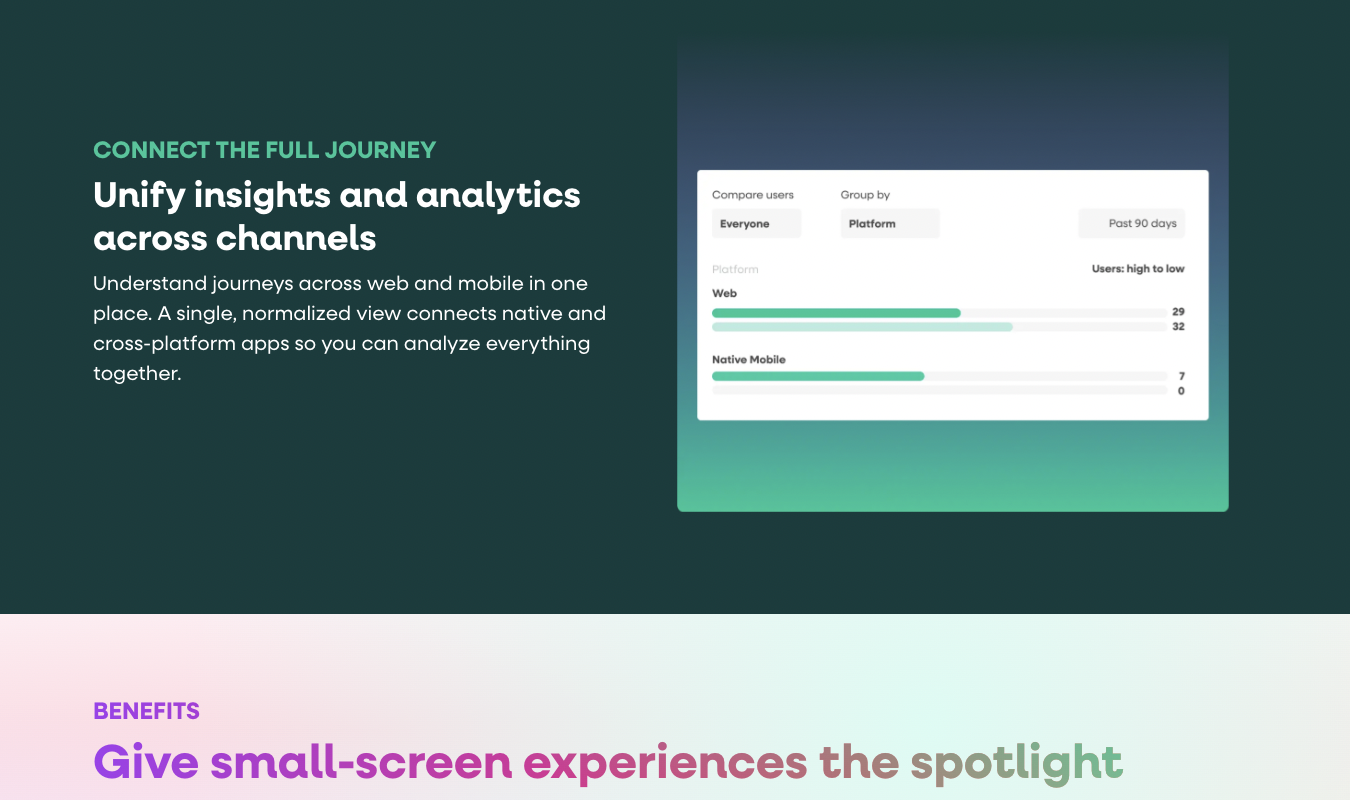 CONNECT THE FULL JOURNEY

Unify insights and analytics across channels

Understand journeys across web and mobile in one place. A single, normalized view connects native and cross-platform apps so you can analyze everything together.

Compare users
Everyone
Group by
Platform
Past 90 days

Platform
Users: high to low

Web
29
32

Native Mobile
7
0

BENEFITS

Give small-screen experiences the spotlight