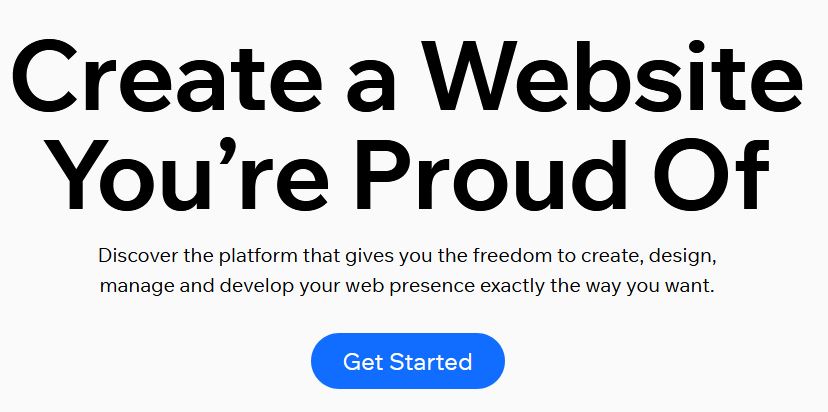 Create a Website You’re Proud Of

Discover the platform that gives you the freedom to create, design, manage and develop your web presence exactly the way you want.

Get Started